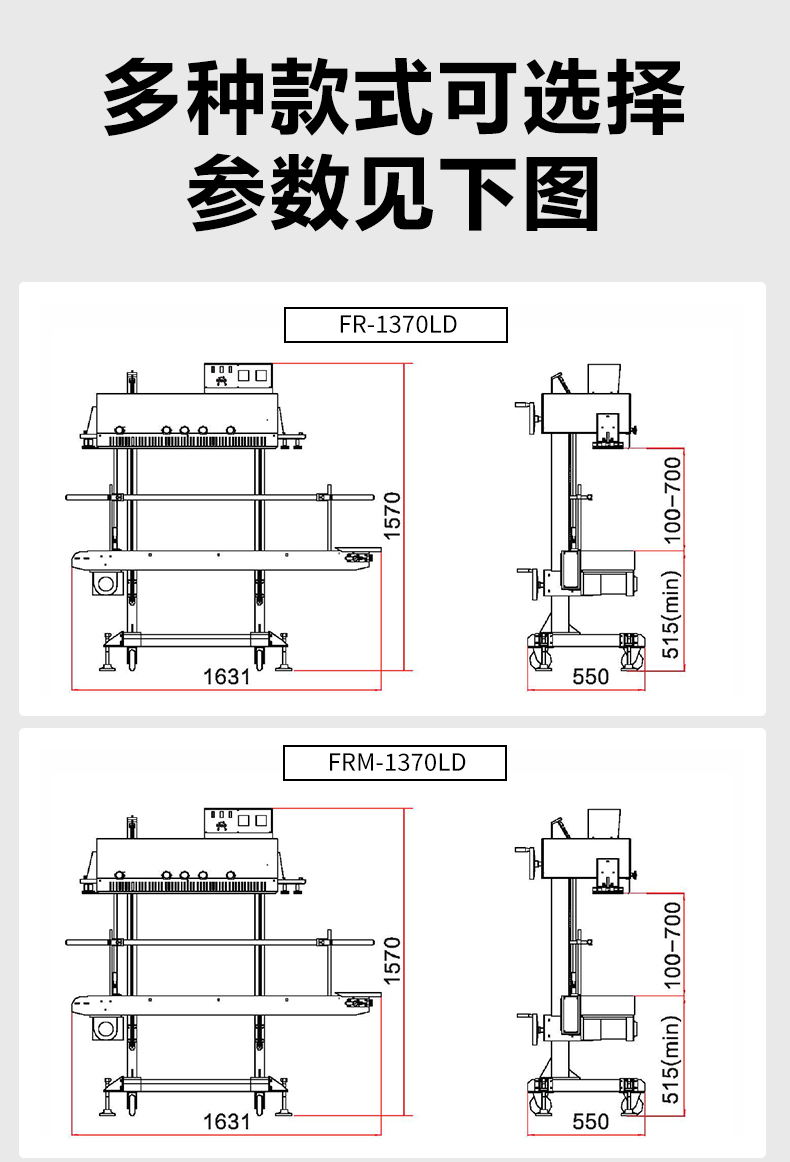 多种款式可选择
参数见下图

FR-1370LD

1570

1631

100-700

515(min)

550

FRM-1370LD

1570

1631

100-700

515(min)

550